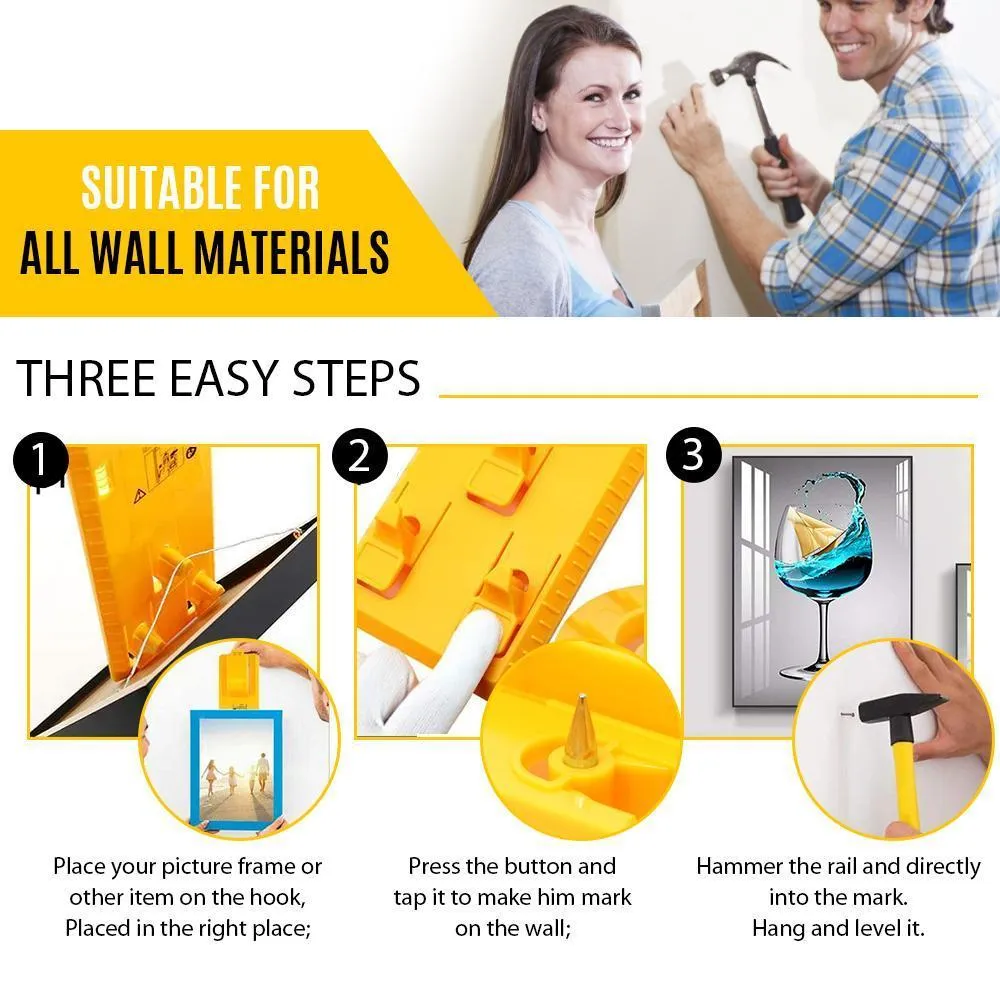 SUITABLE FOR
ALL WALL MATERIALS

THREE EASY STEPS

1

2

3

Place your picture frame or other item on the hook, Placed in the right place;

Press the button and tap it to make him mark on the wall;

Hammer the rail and directly into the mark. Hang and level it.